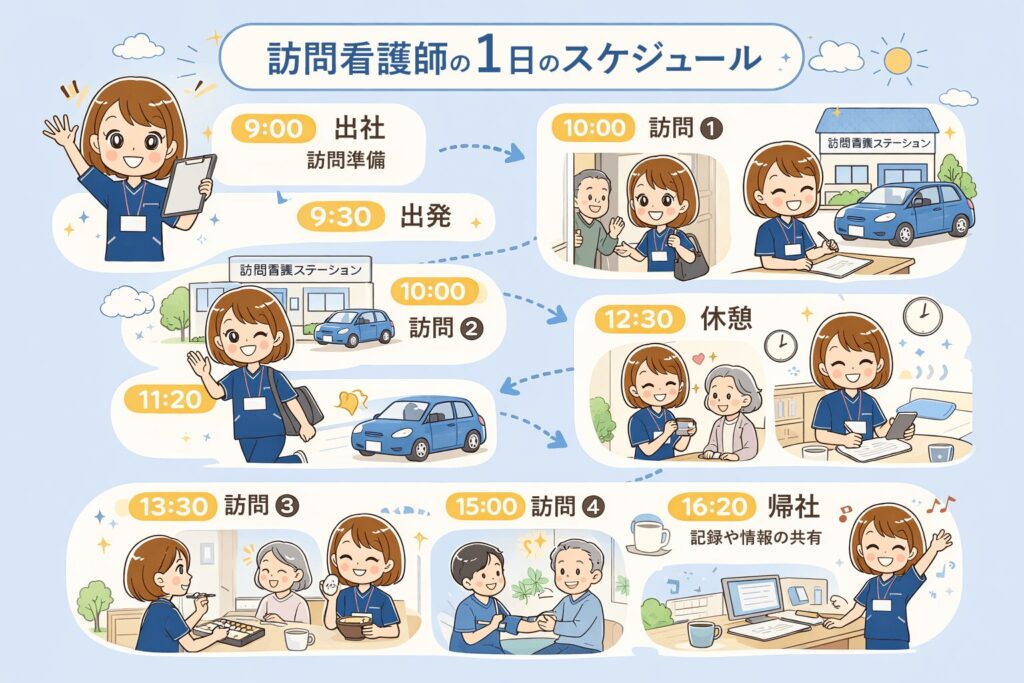 訪問看護師の1日のスケジュール

9:00 出社
訪問準備

9:30 出発

10:00 訪問 ❶

訪問看護ステーション

訪問看護ステーション

10:00
訪問 ❷

11:20

12:30 休憩

13:30 訪問 ❸

15:00 訪問 ❹

16:20 帰社
記録や情報の共有